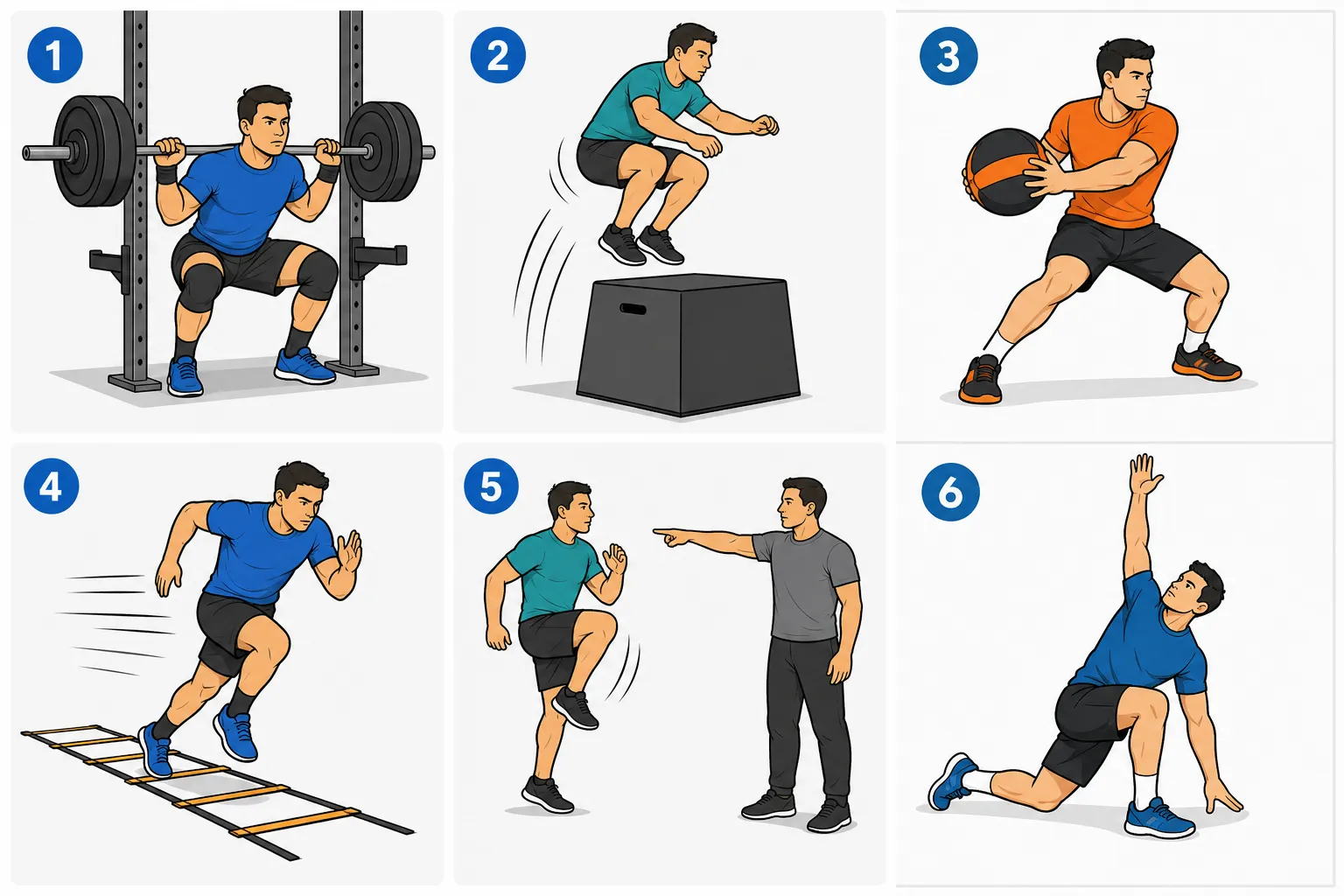 1

2

3

4

5

6